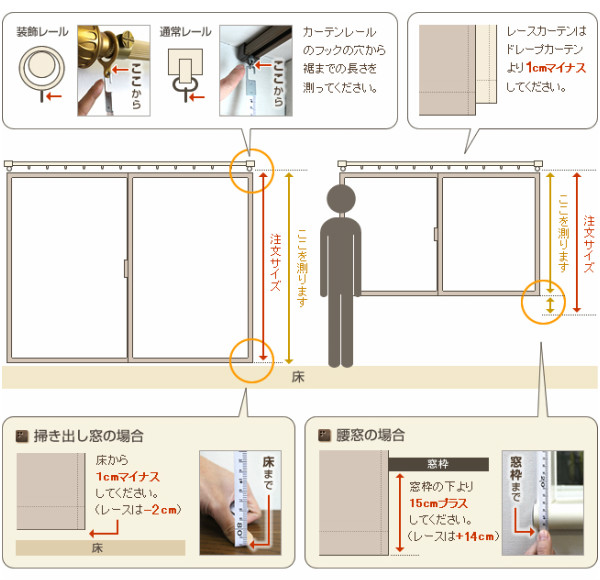 装飾レール

ここから

通常レール

ここから

カーテンレールのフックの穴から裾までの長さを測ってください。

レースカーテンはドレープカーテンより1cmマイナスしてください。

注文サイズ

ここを測ります

ここを測ります

注文サイズ

床

掃き出し窓の場合

床から1cmマイナスしてください。（レースは−2cm）

床

床まで

腰窓の場合

窓枠

窓枠の下より15cmプラスしてください。（レースは+14cm）

窓枠まで