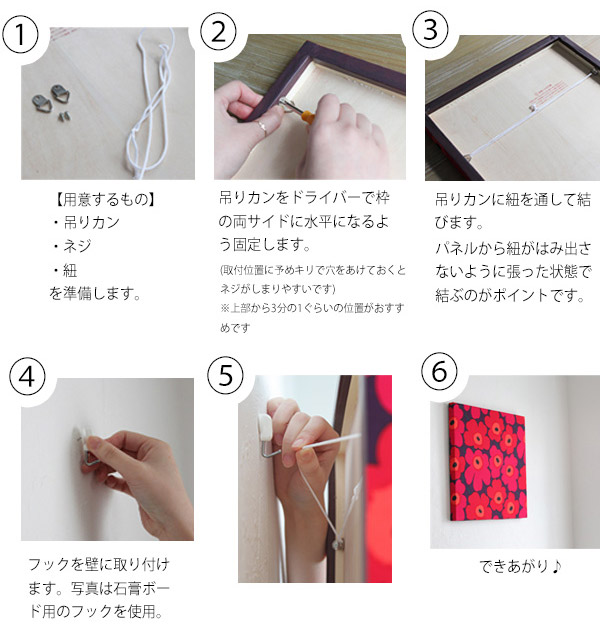 1

【用意するもの】
・吊りカン
・ネジ
・紐
を準備します。

2

吊りカンをドライバーで枠の両サイドに水平になるよう固定します。

(取付位置に予めキリで穴をあけておくとネジがしまりやすいです)
※上部から3分の1ぐらいの位置がおすすめです

3

吊りカンに紐を通して結びます。
パネルから紐がはみ出さないように張った状態で結ぶのがポイントです。

4

フックを壁に取り付けます。写真は石膏ボード用のフックを使用。

5

6

できあがり♪