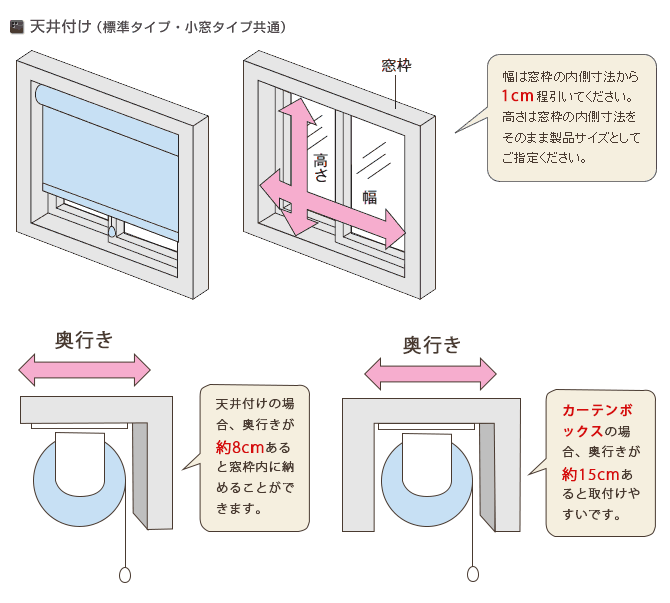 天井付け（標準タイプ・小窓タイプ共通）

窓枠

高さ

幅

幅は窓枠の内側寸法から1cm程引いてください。高さは窓枠の内側寸法をそのまま製品サイズとしてご指定ください。

奥行き

天井付けの場合、奥行きが約8cmあると窓枠内に納めることができます。

奥行き

カーテンボックスの場合、奥行きが約15cmあると取付けやすいです。