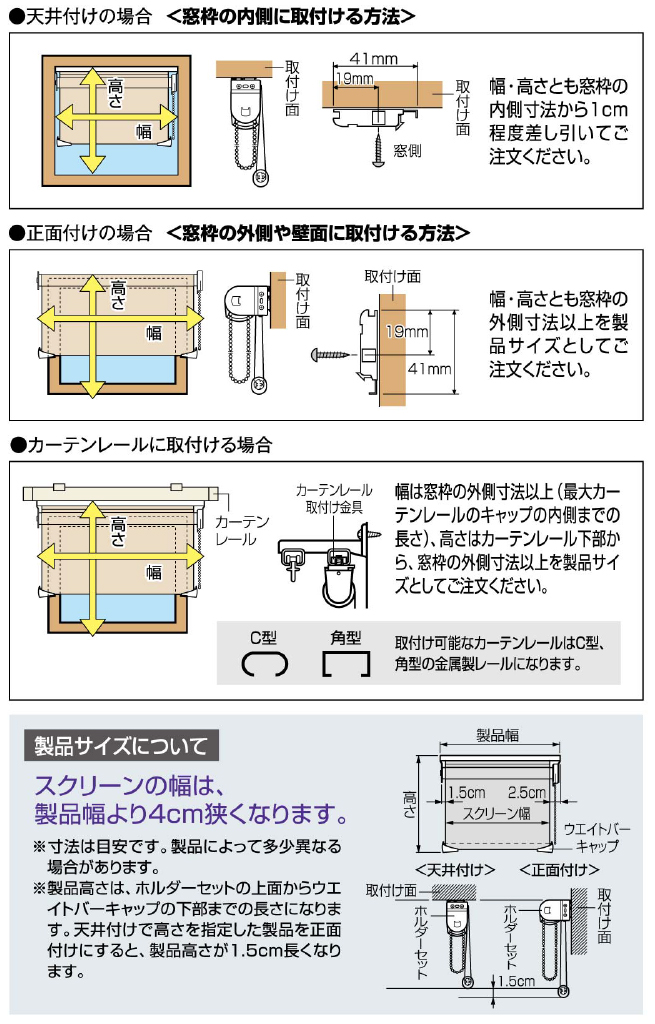 ●天井付けの場合　<窓枠の内側に取付ける方法>

高さ
幅
取付け面
41mm
19mm
取付け面
窓側

幅・高さとも窓枠の内側寸法から1cm程度差し引いてご注文ください。

●正面付けの場合　<窓枠の外側や壁面に取付ける方法>

高さ
幅
取付け面
取付け面
19mm
41mm

幅・高さとも窓枠の外側寸法以上を製品サイズとしてご注文ください。

●カーテンレールに取付ける場合

高さ
幅
カーテンレール
カーテンレール取付け金具

幅は窓枠の外側寸法以上（最大カーテンレールのキャップの内側までの長さ）、高さはカーテンレール下部から、窓枠の外側寸法以上を製品サイズとしてご注文ください。

C型
角型
取付け可能なカーテンレールはC型、角型の金属製レールになります。

製品サイズについて

スクリーンの幅は、製品幅より4cm狭くなります。

※寸法は目安です。製品によって多少異なる場合があります。
※製品高さは、ホルダーセットの上面からウエイトバーキャップの下部までの長さになります。天井付けで高さを指定した製品を正面付けにすると、製品高さが1.5cm長くなります。

製品幅
高さ
1.5cm
2.5cm
スクリーン幅
ウエイトバーキャップ
<天井付け>
<正面付け>
取付け面
ホルダーセット
ホルダーセット
取付け面
1.5cm