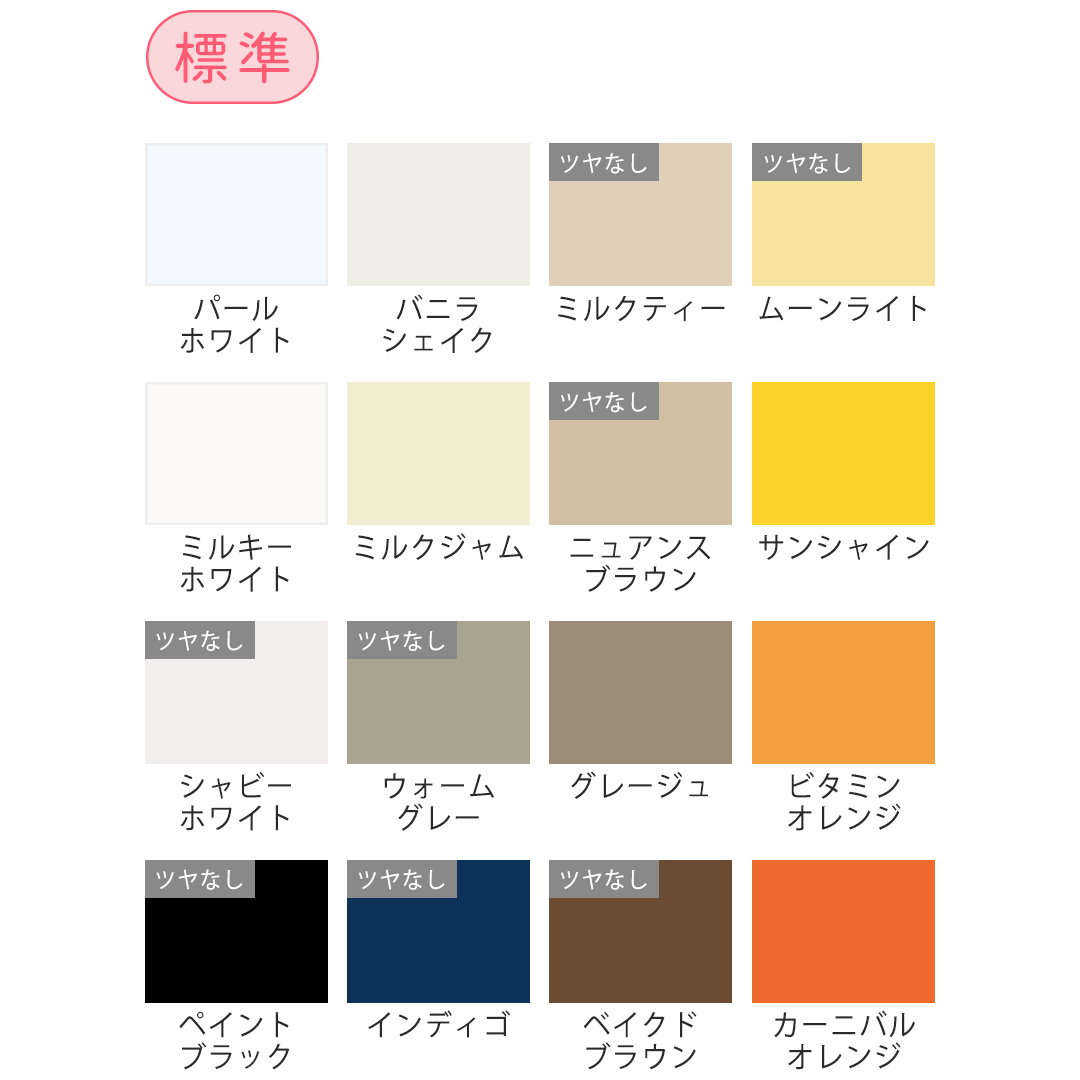 標準

パール
ホワイト

バニラ
シェイク

ツヤなし
ミルクティー

ツヤなし
ムーンライト

ミルキー
ホワイト

ミルクジャム

ツヤなし
ニュアンス
ブラウン

サンシャイン

ツヤなし
シャビー
ホワイト

ツヤなし
ウォーム
グレー

グレージュ

ビタミン
オレンジ

ツヤなし
ペイント
ブラック

ツヤなし
インディゴ

ツヤなし
ベイクド
ブラウン

カーニバル
オレンジ